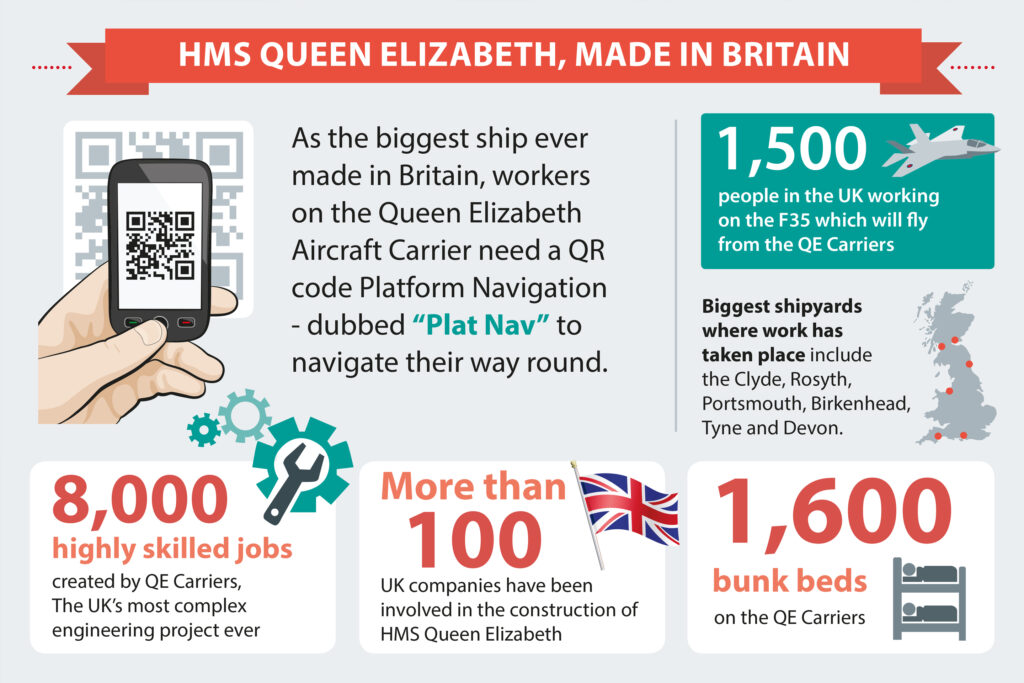 HMS QUEEN ELIZABETH, MADE IN BRITAIN

As the biggest ship ever made in Britain, workers on the Queen Elizabeth Aircraft Carrier need a QR code Platform Navigation - dubbed "Plat Nav" to navigate their way round.

1,500
people in the UK working on the F35 which will fly from the QE Carriers

Biggest shipyards where work has taken place include the Clyde, Rosyth, Portsmouth, Birkenhead, Tyne and Devon.

8,000
highly skilled jobs
created by QE Carriers, The UK's most complex engineering project ever

More than
100
UK companies have been involved in the construction of HMS Queen Elizabeth

1,600
bunk beds
on the QE Carriers