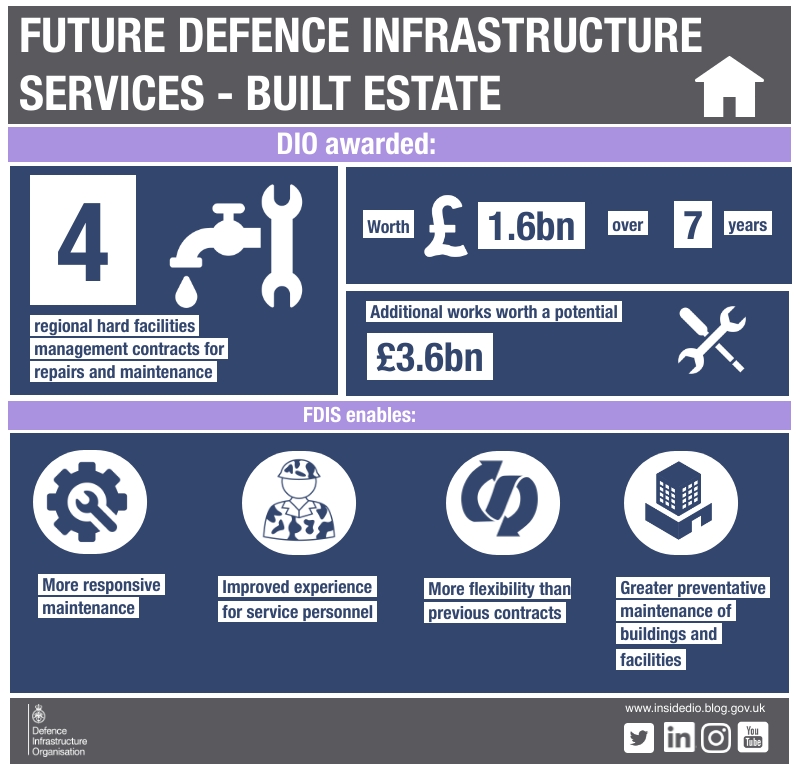 FUTURE DEFENCE INFRASTRUCTURE SERVICES - BUILT ESTATE

DIO awarded:

4

regional hard facilities management contracts for repairs and maintenance

Worth £ 1.6bn over 7 years

Additional works worth a potential

£3.6bn

FDIS enables:

More responsive maintenance

Improved experience for service personnel

More flexibility than previous contracts

Greater preventative maintenance of buildings and facilities

Defence Infrastructure Organisation

www.insidedio.blog.gov.uk

in

You Tube